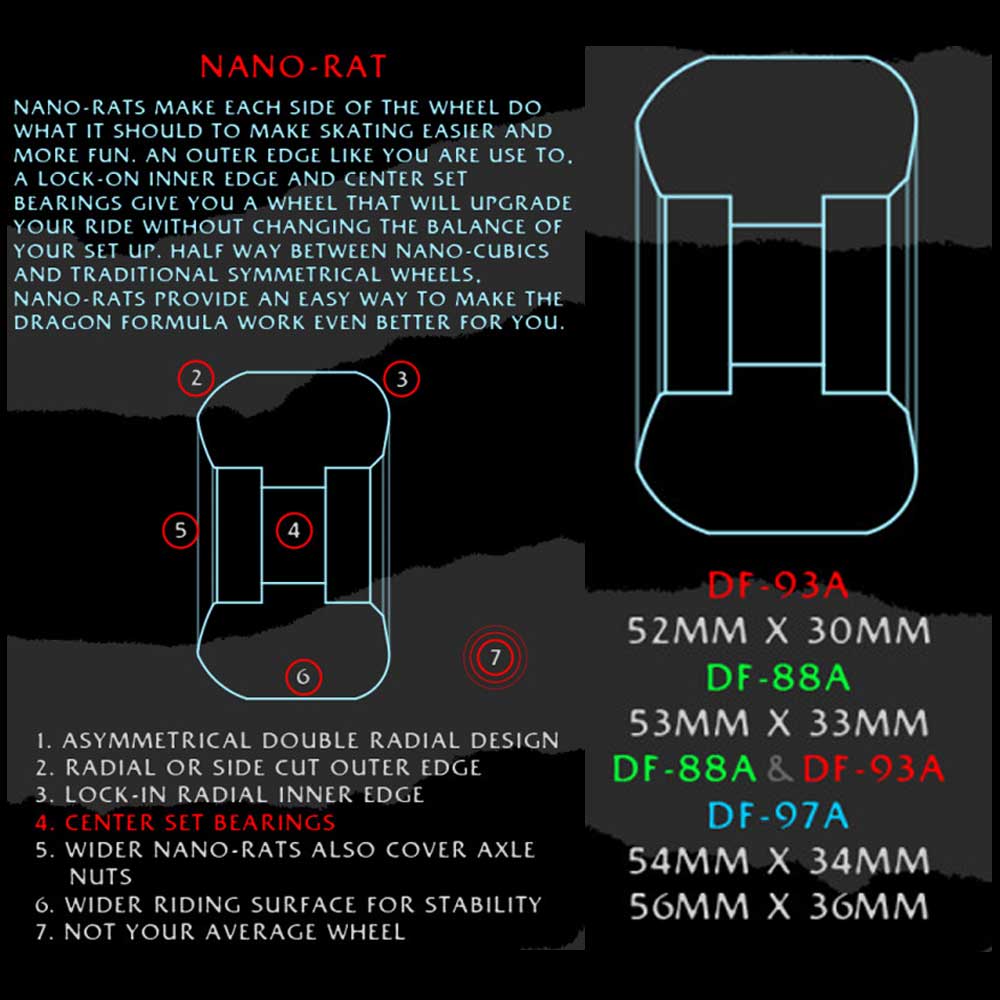 NANO-RAT

NANO-RATS MAKE EACH SIDE OF THE WHEEL DO WHAT IT SHOULD TO MAKE SKATING EASIER AND MORE FUN. AN OUTER EDGE LIKE YOU ARE USE TO, A LOCK-ON INNER EDGE AND CENTER SET BEARINGS GIVE YOU A WHEEL THAT WILL UPGRADE YOUR RIDE WITHOUT CHANGING THE BALANCE OF YOUR SET UP. HALF WAY BETWEEN NANO-CUBICS AND TRADITIONAL SYMMETRICAL WHEELS, NANO-RATS PROVIDE AN EASY WAY TO MAKE THE DRAGON FORMULA WORK EVEN BETTER FOR YOU.

2
3
5
4
6
7

1. ASYMMETRICAL DOUBLE RADIAL DESIGN
2. RADIAL OR SIDE CUT OUTER EDGE
3. LOCK-IN RADIAL INNER EDGE
4. CENTER SET BEARINGS
5. WIDER NANO-RATS ALSO COVER AXLE NUTS
6. WIDER RIDING SURFACE FOR STABILITY
7. NOT YOUR AVERAGE WHEEL

DF-93A
52MM X 30MM
DF-88A
53MM X 33MM
DF-88A & DF-93A
DF-97A
54MM X 34MM
56MM X 36MM